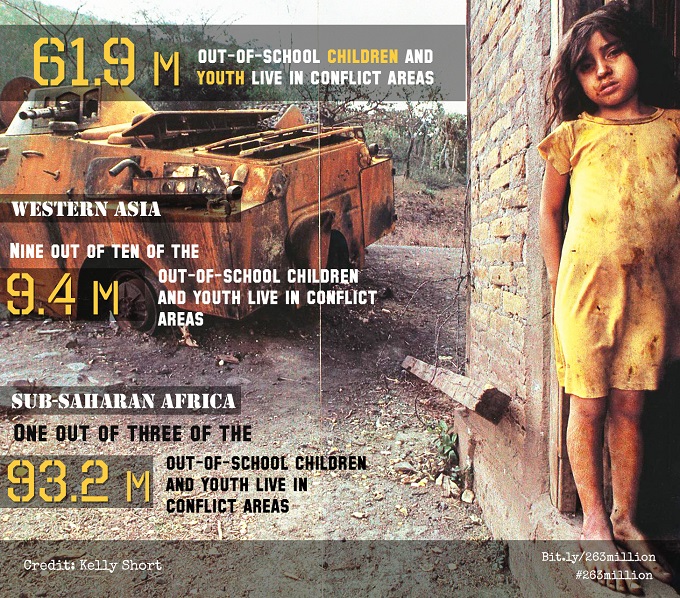 61.9 M OUT-OF-SCHOOL CHILDREN AND YOUTH LIVE IN CONFLICT AREAS

WESTERN ASIA

NINE OUT OF TEN OF THE

9.4 M OUT-OF-SCHOOL CHILDREN AND YOUTH LIVE IN CONFLICT AREAS

SUB-SAHARAN AFRICA

ONE OUT OF THREE OF THE

93.2 M OUT-OF-SCHOOL CHILDREN AND YOUTH LIVE IN CONFLICT AREAS

Credit: Kelly Short

Bit.ly/263million
#263million